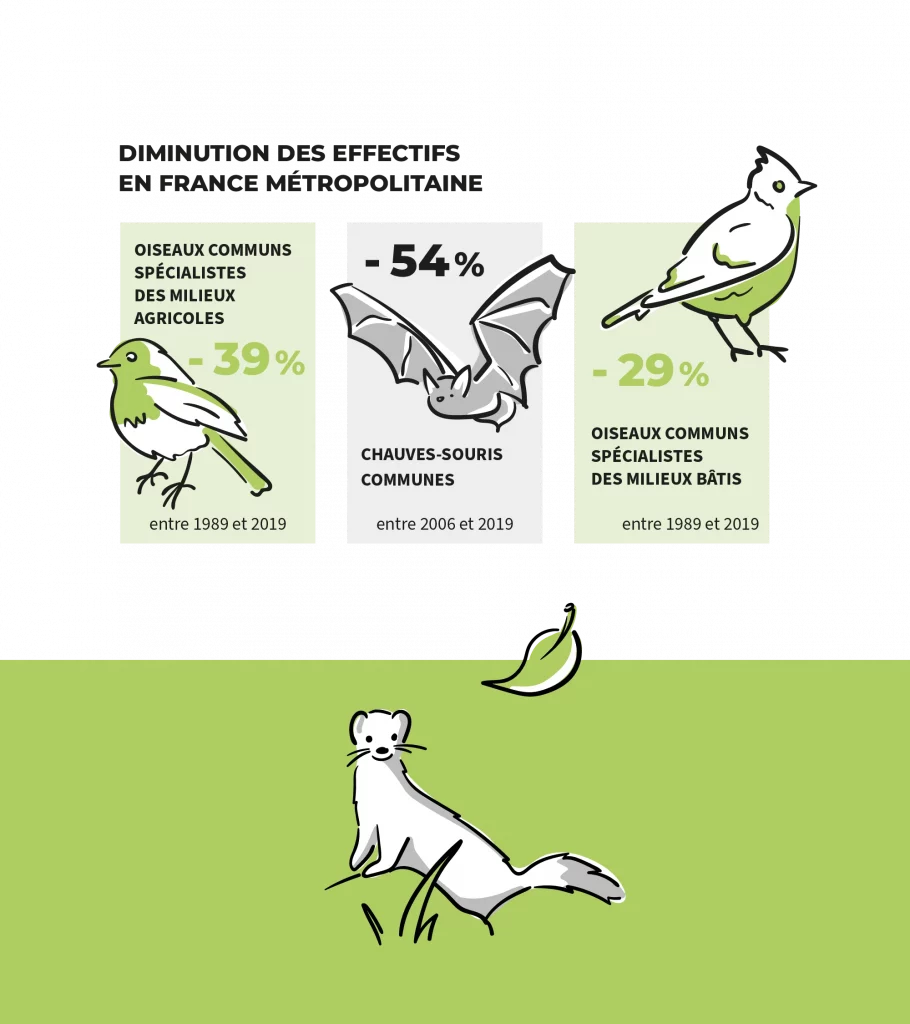 DIMINUTION DES EFFECTIFS EN FRANCE MÉTROPOLITAINE

OISEAUX COMMUNS SPÉCIALISTES DES MILIEUX AGRICOLES

- 39 %

entre 1989 et 2019

- 54 %

CHAUVES-SOURIS COMMUNES

entre 2006 et 2019

- 29 %

OISEAUX COMMUNS SPÉCIALISTES DES MILIEUX BÂTIS

entre 1989 et 2019